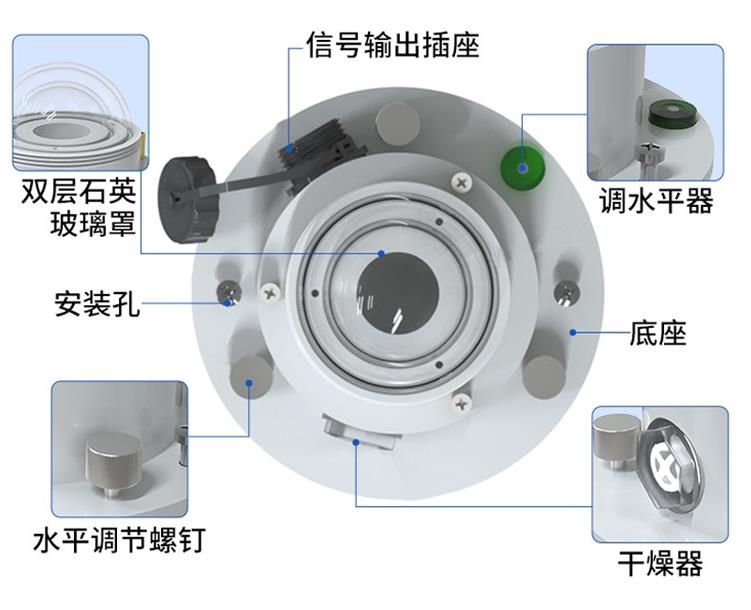 信号输出插座

双层石英玻璃罩

调水平器

安装孔

底座

水平调节螺钉

干燥器