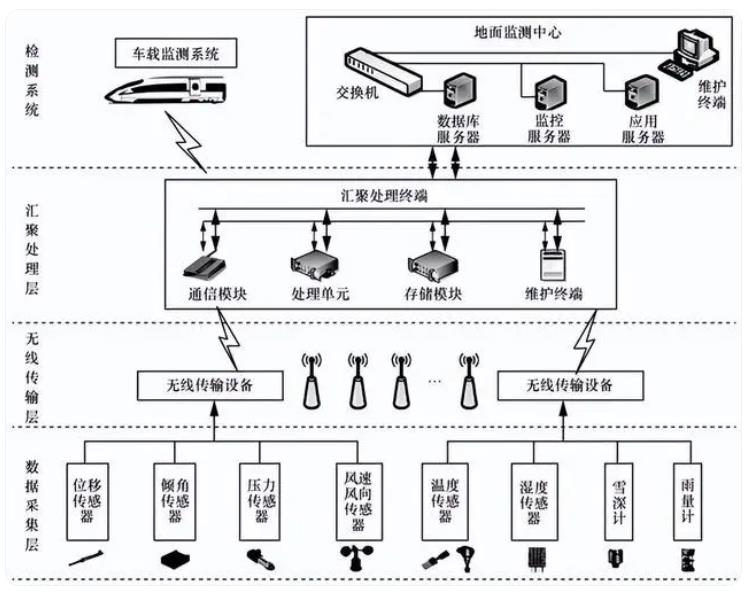 检测系统

车载监测系统

地面监测中心

交换机

数据库服务器

监控服务器

应用服务器

维护终端

汇聚处理层

汇聚处理终端

通信模块

处理单元

存储模块

维护终端

无线传输层

无线传输设备

…

无线传输设备

数据采集层

位移传感器

倾角传感器

压力传感器

风速风向传感器

温度传感器

湿度传感器

雪深计

雨量计